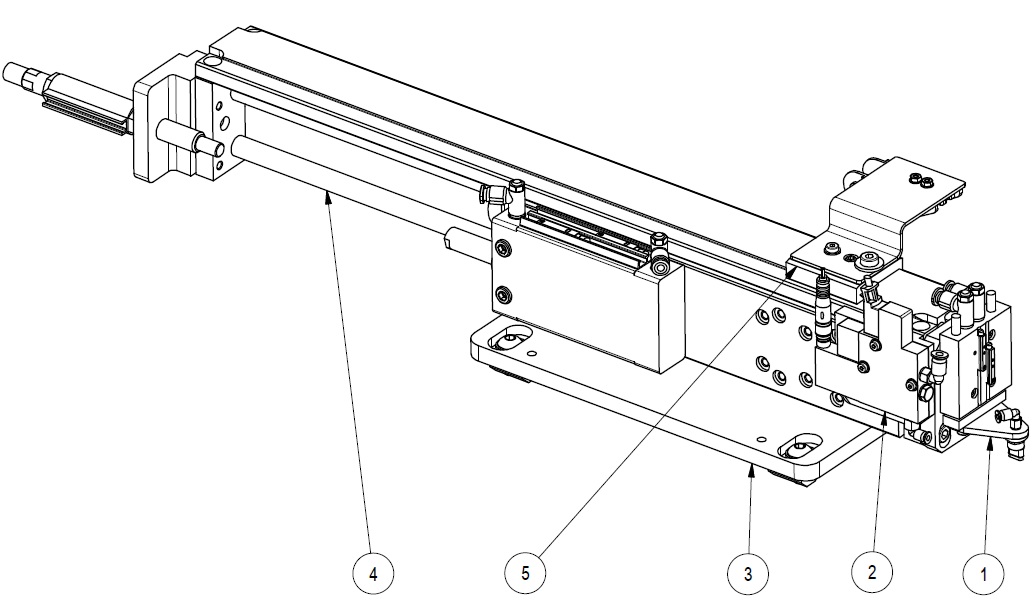 4
5
3
2
1